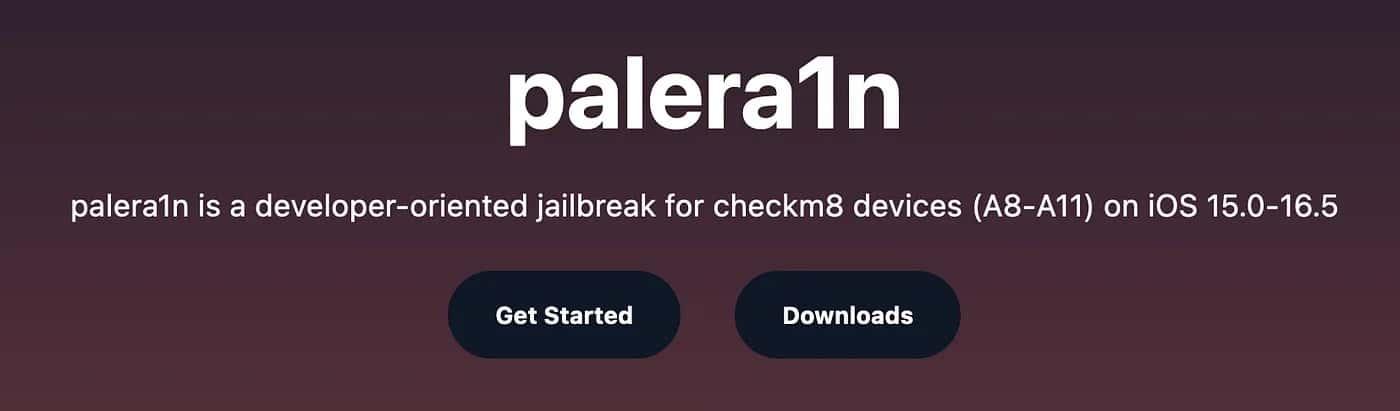 palera1n

palera1n is a developer-oriented jailbreak for checkm8 devices (A8-A11) on iOS 15.0-16.5

Get Started

Downloads